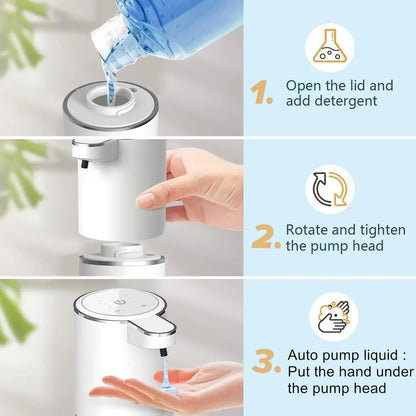 1. Open the lid and add detergent

2. Rotate and tighten the pump head

3. Auto pump liquid : Put the hand under the pump head